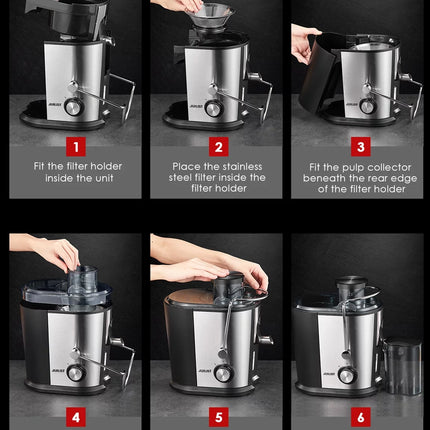 1
Fit the filter holder inside the unit

2
Place the stainless steel filter inside the filter holder

3
Fit the pulp collector beneath the rear edge of the filter holder

4

5

6